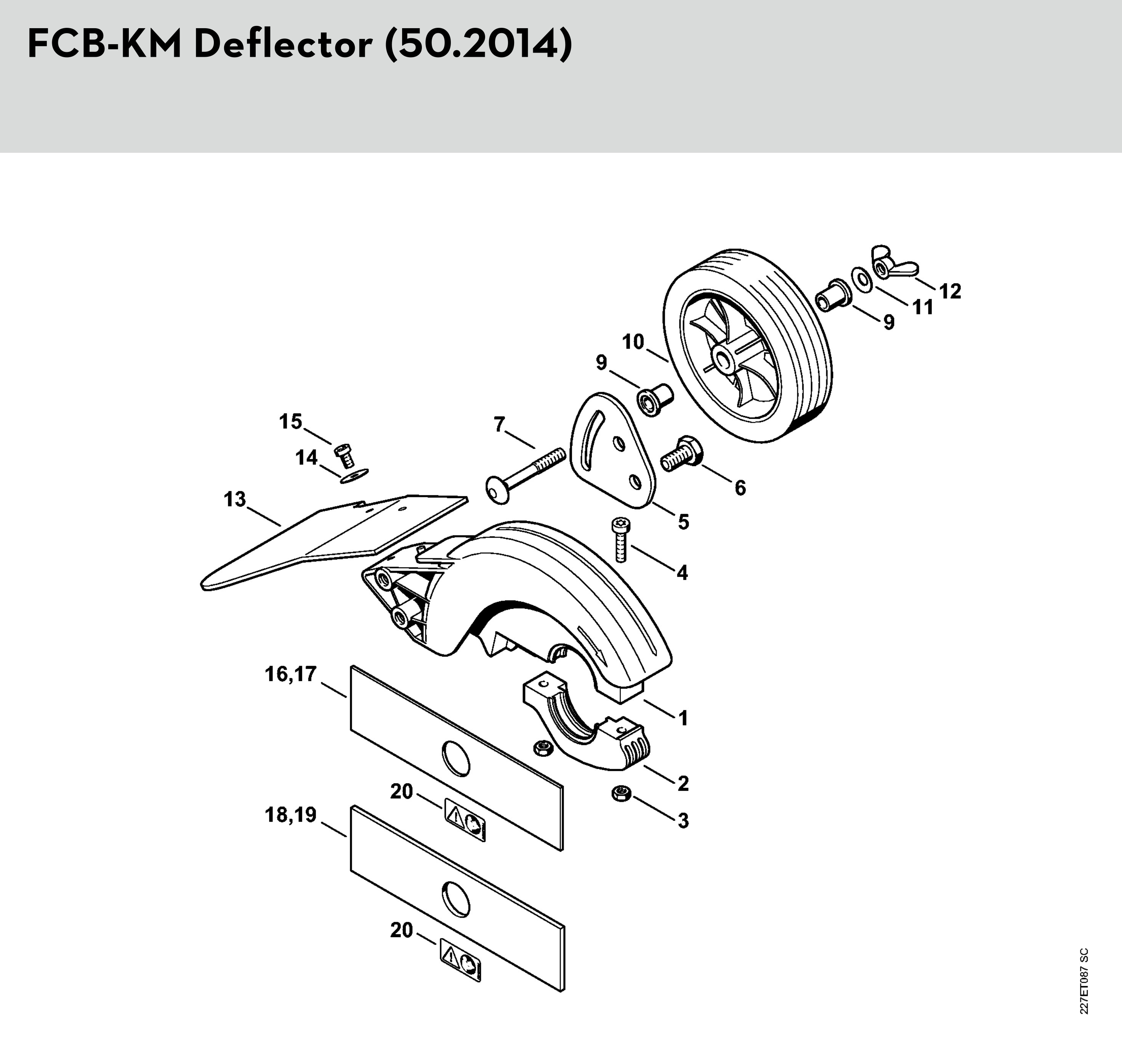 FCB-KM Deflector (50.2014)

12
11
9
10
9
15
7
14
6
13
5
4
16,17
1
2
20
3
18,19
20

227ET087 SC